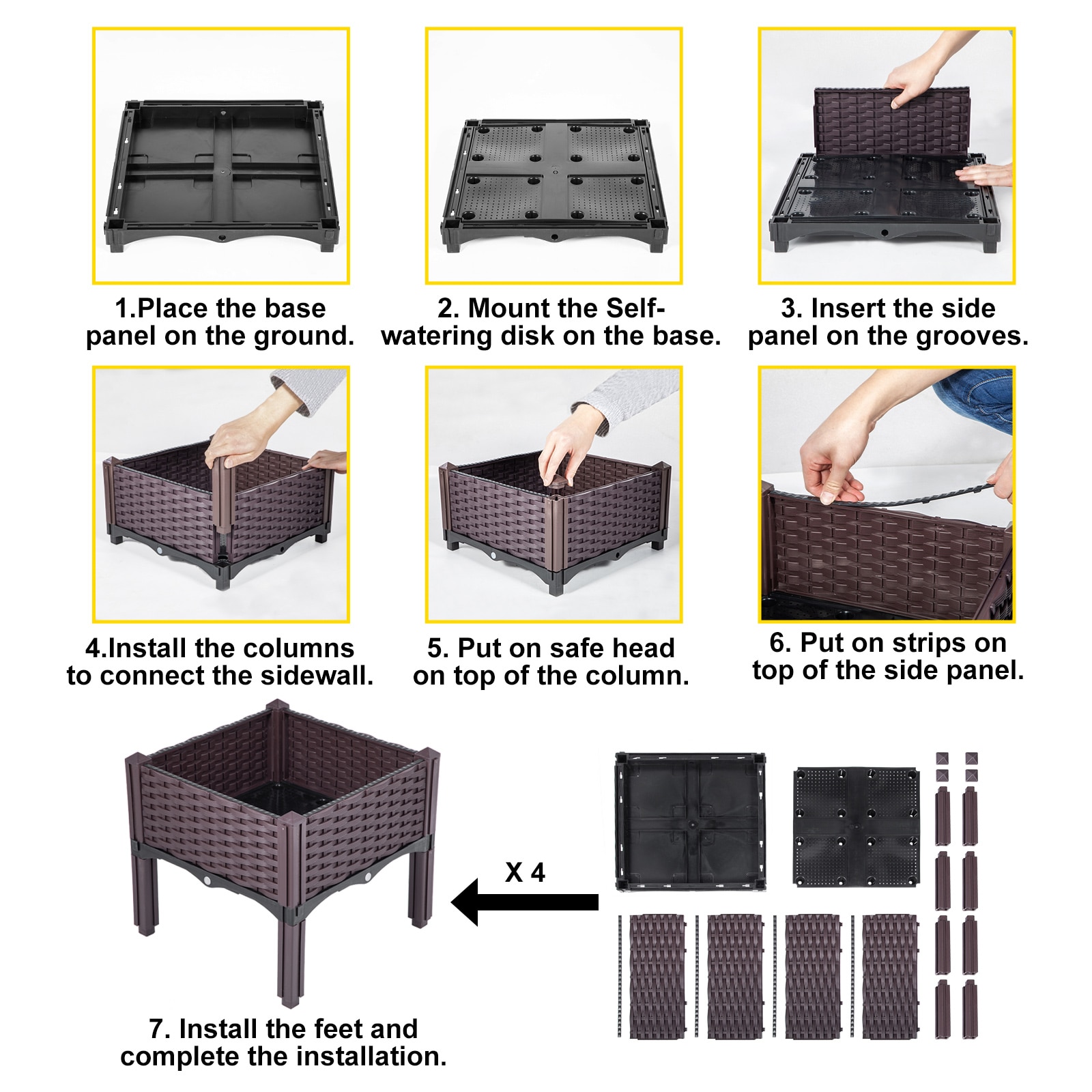 1.Place the base panel on the ground.

2. Mount the Self-watering disk on the base.

3. Insert the side panel on the grooves.

4.Install the columns to connect the sidewall.

5. Put on safe head on top of the column.

6. Put on strips on top of the side panel.

X 4

7. Install the feet and complete the installation.