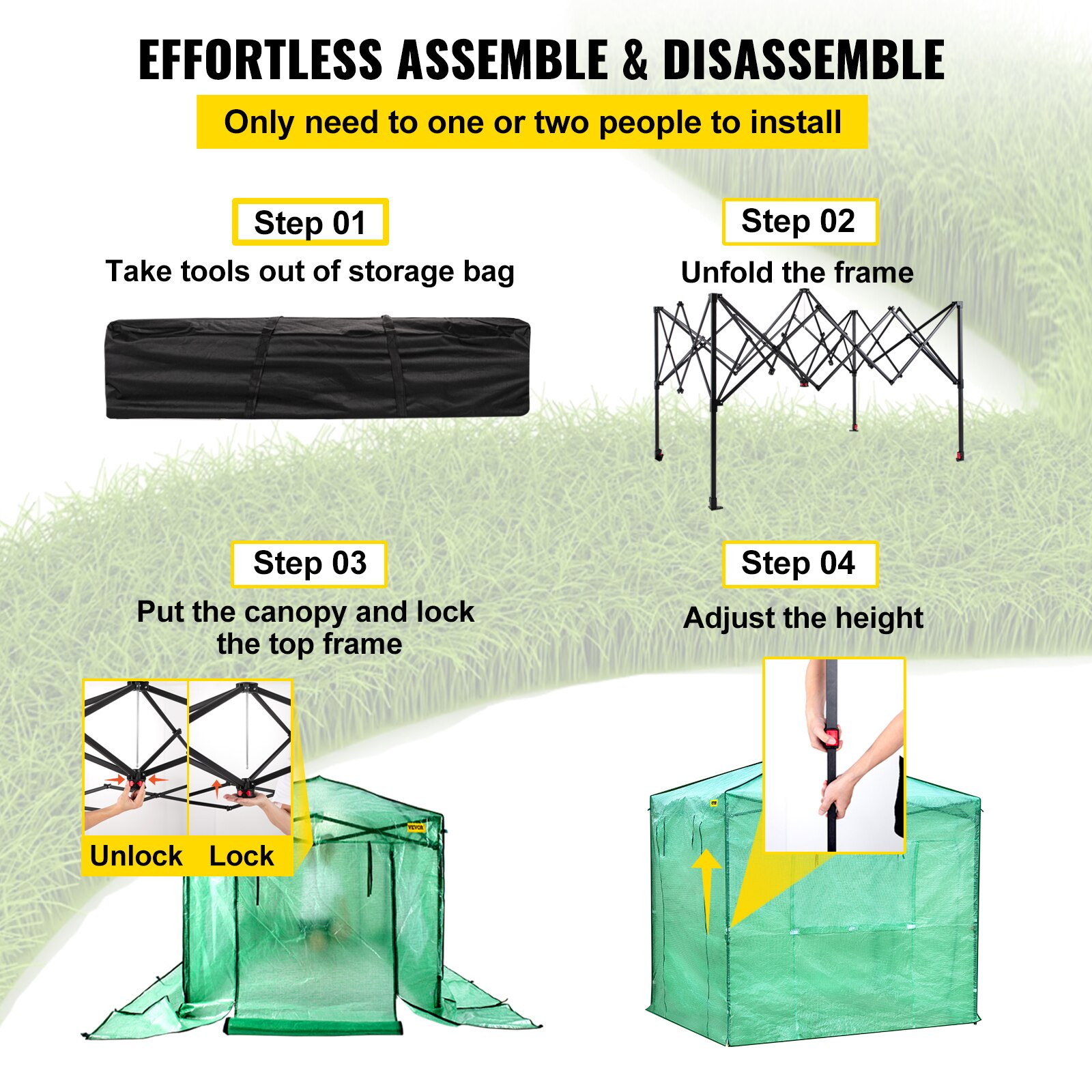 EFFORTLESS ASSEMBLE & DISASSEMBLE

Only need to one or two people to install

Step 01

Take tools out of storage bag

Step 02

Unfold the frame

Step 03

Put the canopy and lock the top frame

Unlock Lock

VEVOR

Step 04

Adjust the height